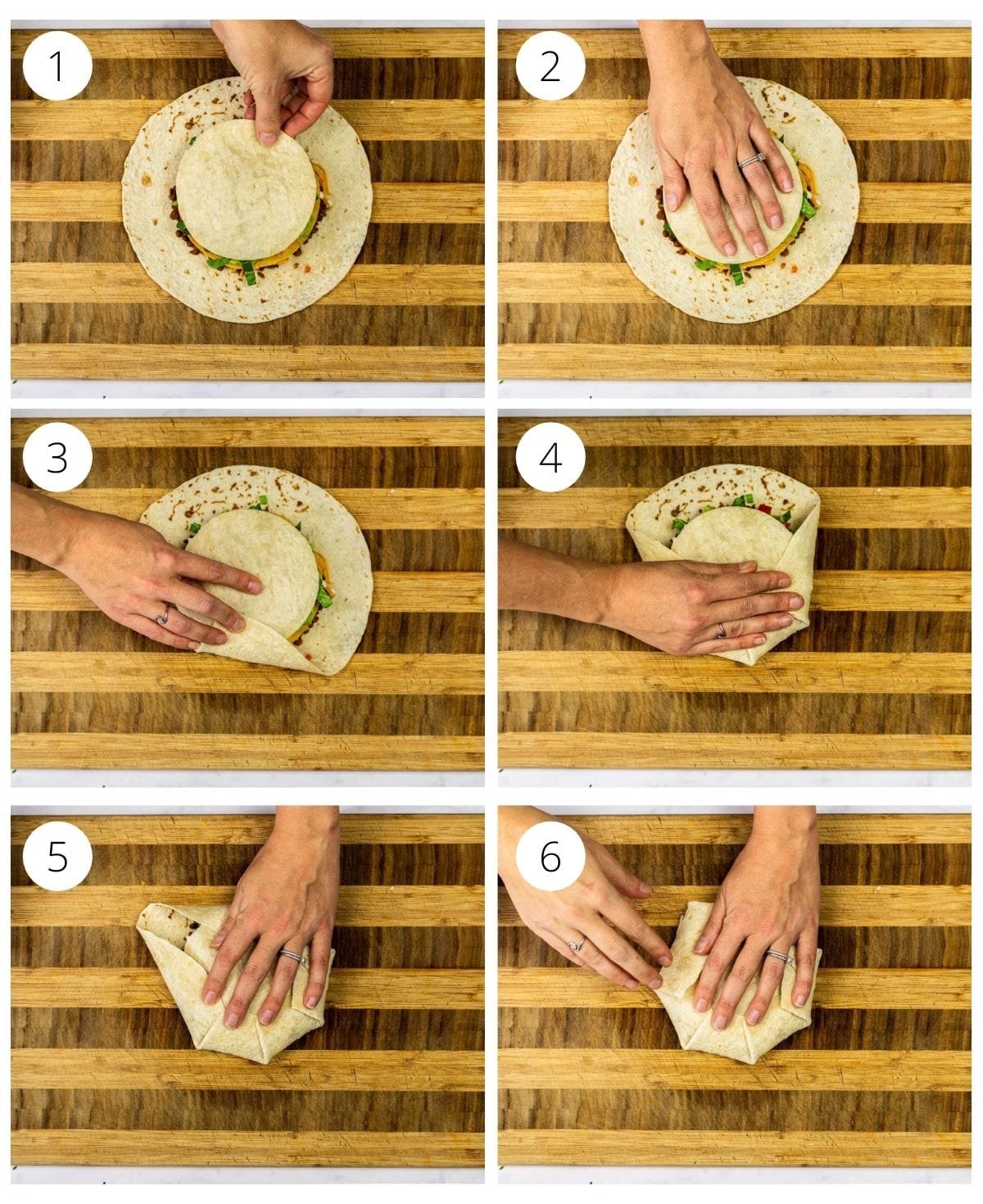 1

2

3

4

5

6